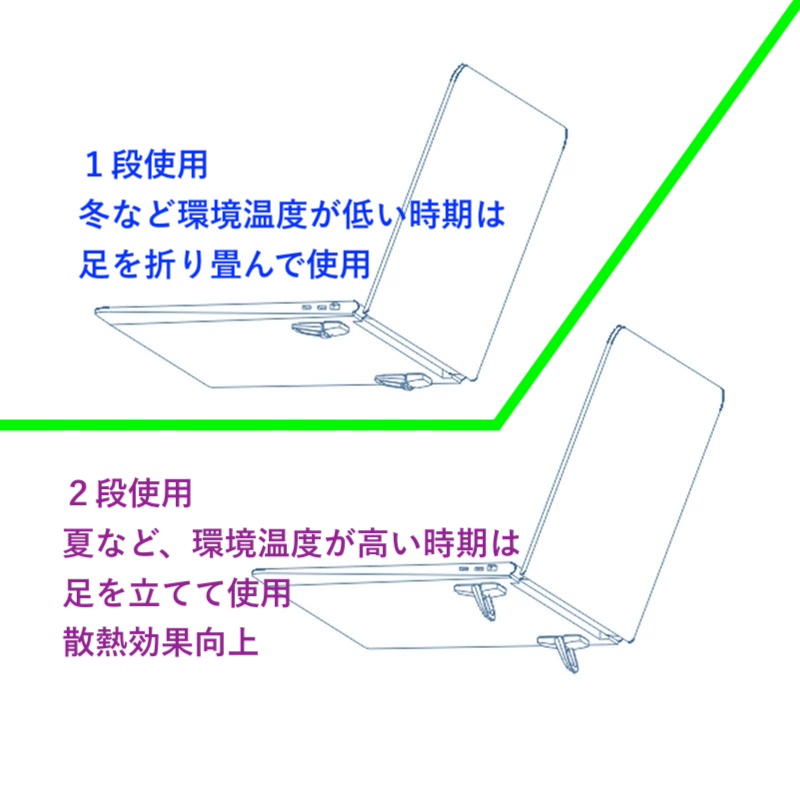 １段使用
冬など環境温度が低い時期は
足を折り畳んで使用

２段使用
夏など、環境温度が高い時期は
足を立てて使用
散熱効果向上